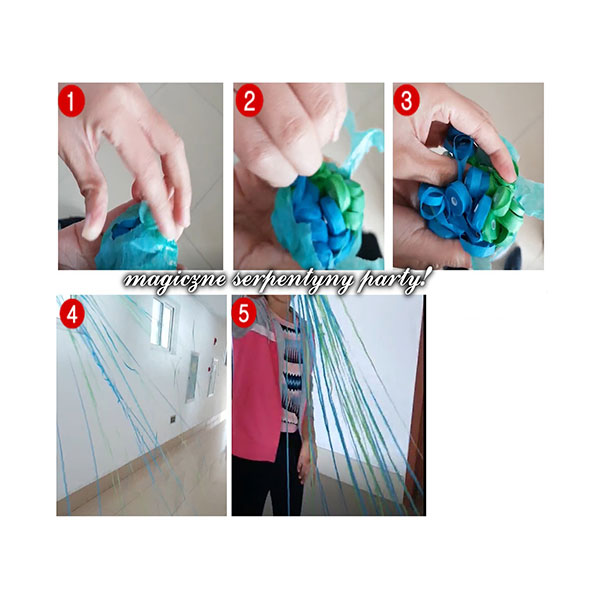 1

2

3

magiczne serpentyny party!

4

5